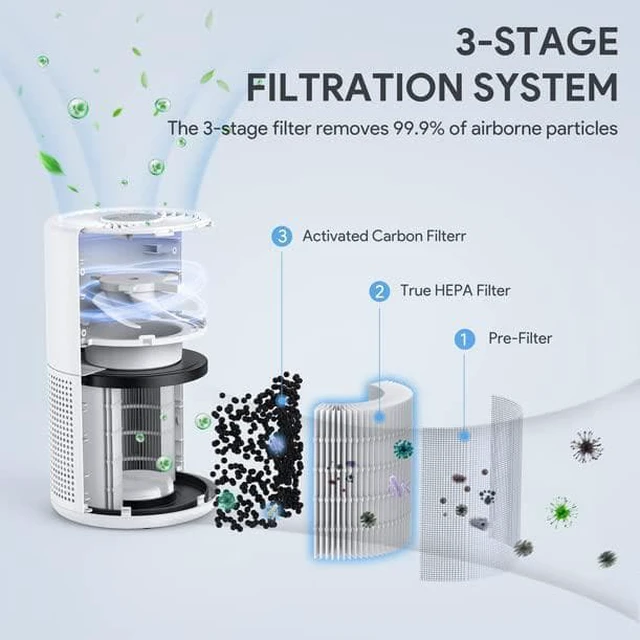 3-STAGE
FILTRATION SYSTEM

The 3-stage filter removes 99.9% of airborne particles

3 Activated Carbon Filterr

2 True HEPA Filter

1 Pre-Filter