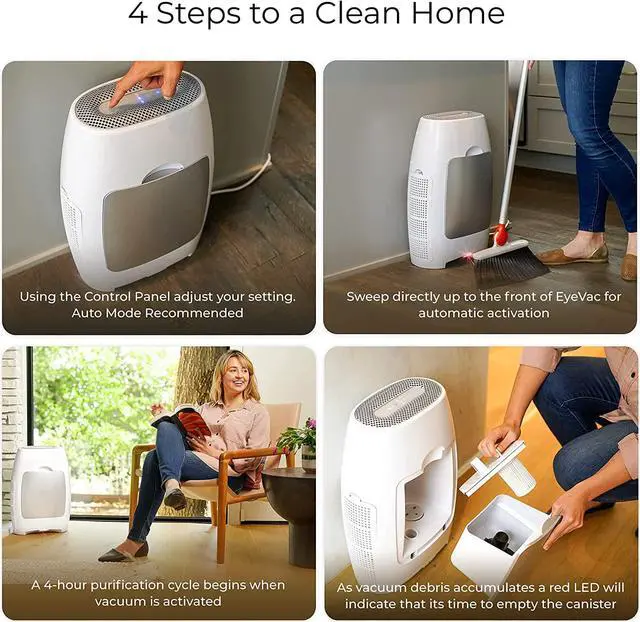 4 Steps to a Clean Home

Using the Control Panel adjust your setting. Auto Mode Recommended

Sweep directly up to the front of EyeVac for automatic activation

A 4-hour purification cycle begins when vacuum is activated

As vacuum debris accumulates a red LED will indicate that its time to empty the canister