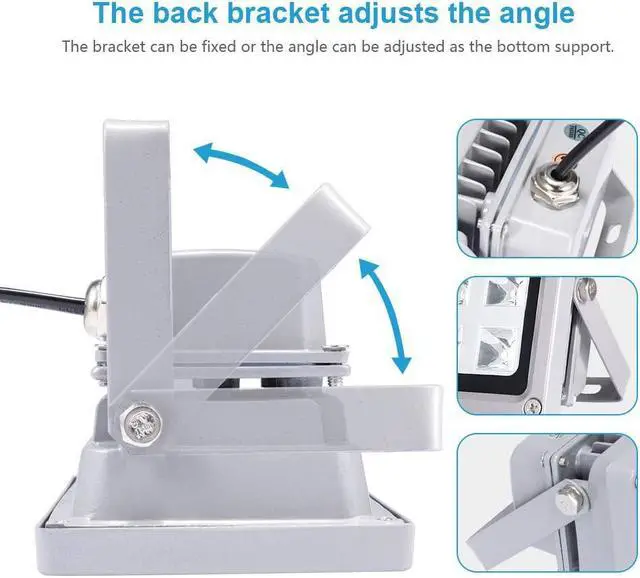 The back bracket adjusts the angle

The bracket can be fixed or the angle can be adjusted as the bottom support.