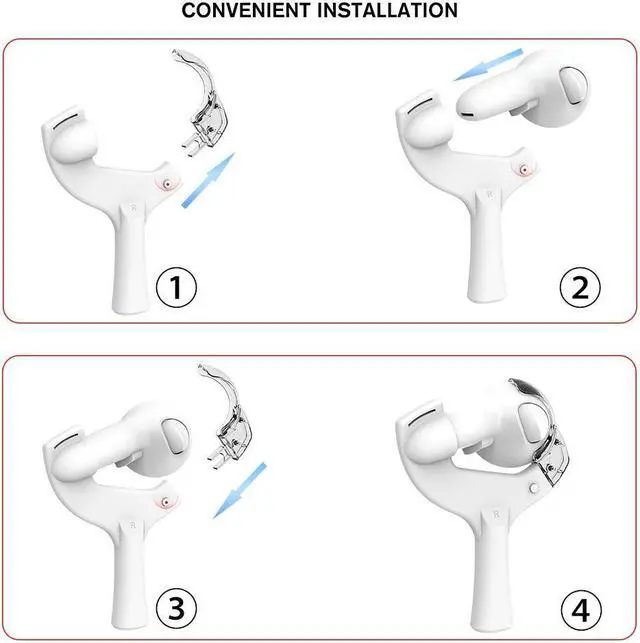 CONVENIENT INSTALLATION

R

1

R

2

R

3

R

4