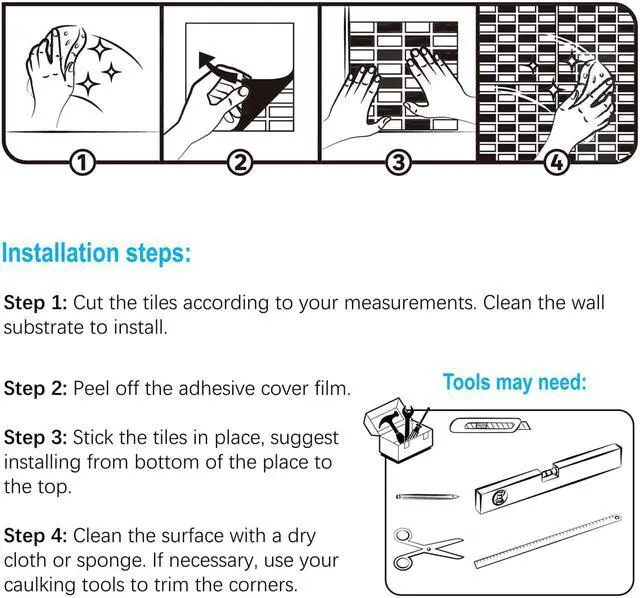 ①
②
③
④

Installation steps:

Step 1: Cut the tiles according to your measurements. Clean the wall substrate to install.

Step 2: Peel off the adhesive cover film.

Step 3: Stick the tiles in place, suggest installing from bottom of the place to the top.

Step 4: Clean the surface with a dry cloth or sponge. If necessary, use your caulking tools to trim the corners.

Tools may need: