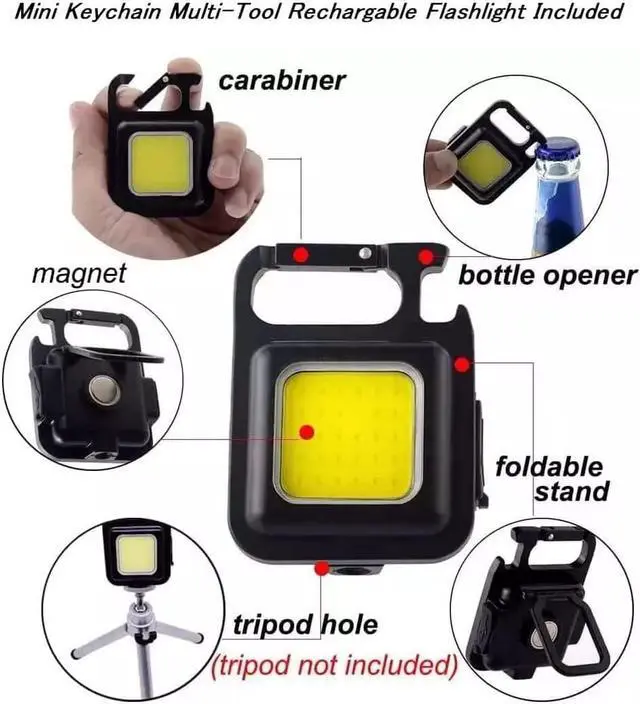 Mini Keychain Multi-Tool Rechargable Flashlight Included

carabiner

magnet

bottle opener

foldable stand

tripod hole

(tripod not included)