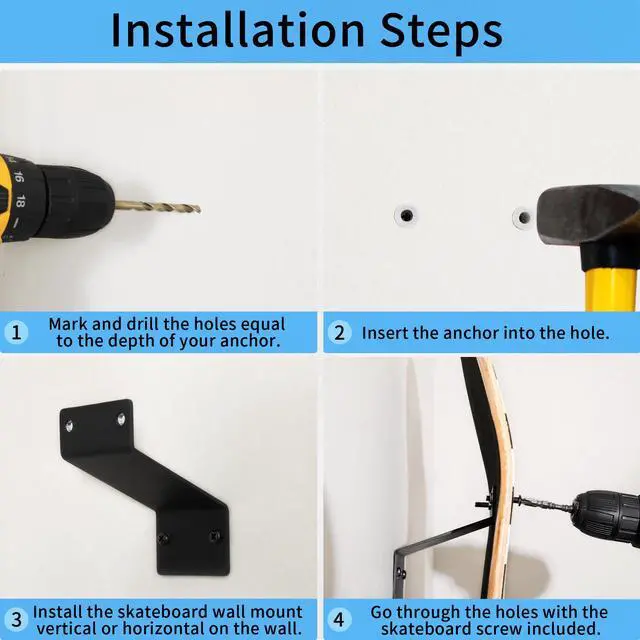 Installation Steps

16
18

1 Mark and drill the holes equal to the depth of your anchor.

2 Insert the anchor into the hole.

3 Install the skateboard wall mount vertical or horizontal on the wall.

4 Go through the holes with the skateboard screw included.