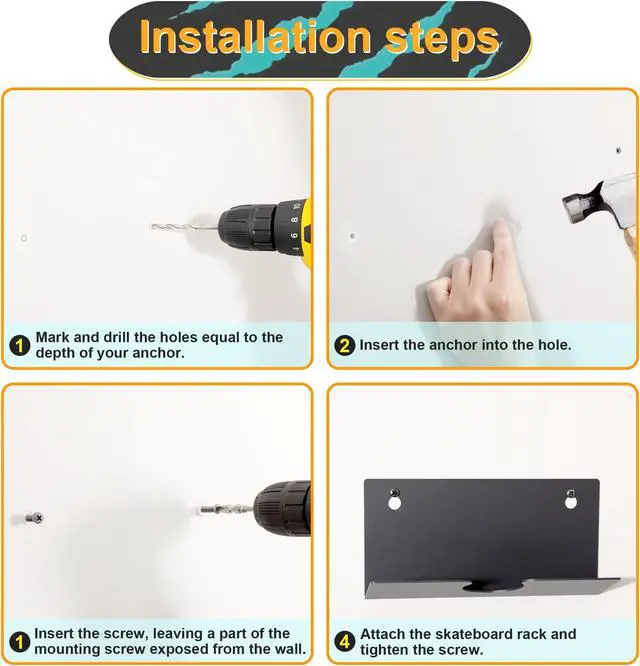 Installation steps

1 Mark and drill the holes equal to the depth of your anchor.

2 Insert the anchor into the hole.

1 Insert the screw, leaving a part of the mounting screw exposed from the wall.

4 Attach the skateboard rack and tighten the screw.