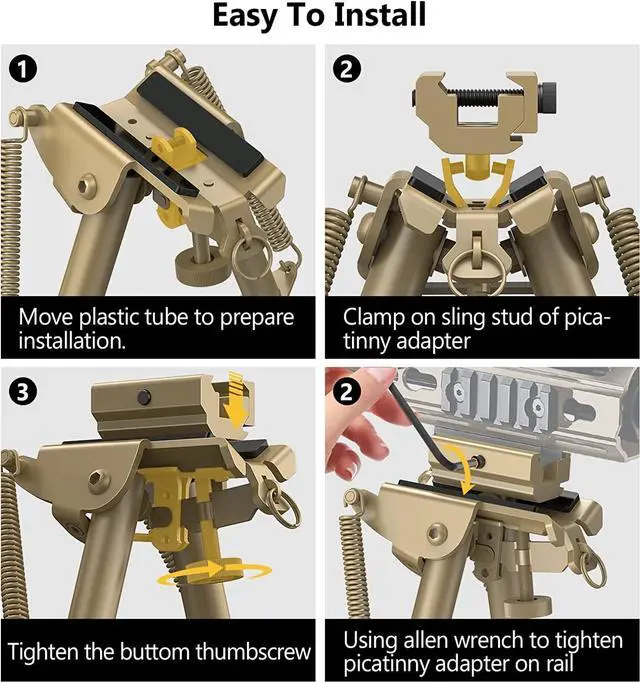 Easy To Install

1

Move plastic tube to prepare installation.

2

Clamp on sling stud of picatinny adapter

3

Tighten the buttom thumbscrew

2

Using allen wrench to tighten picatinny adapter on rail