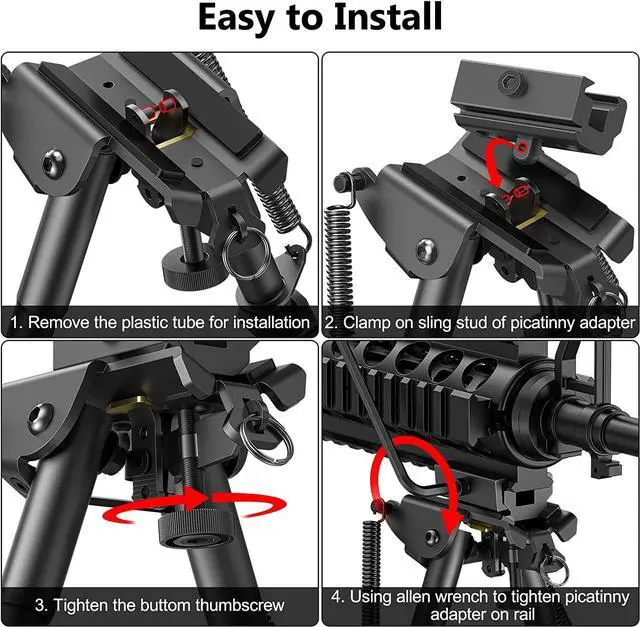 Easy to Install

1. Remove the plastic tube for installation

2. Clamp on sling stud of picatinny adapter

3. Tighten the buttom thumbscrew

4. Using allen wrench to tighten picatinny adapter on rail