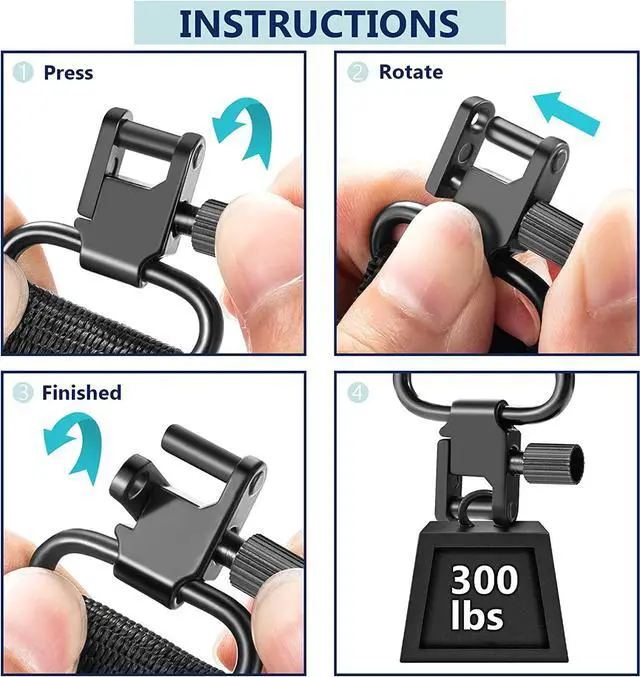 INSTRUCTIONS

1 Press

2 Rotate

3 Finished

4

300 lbs