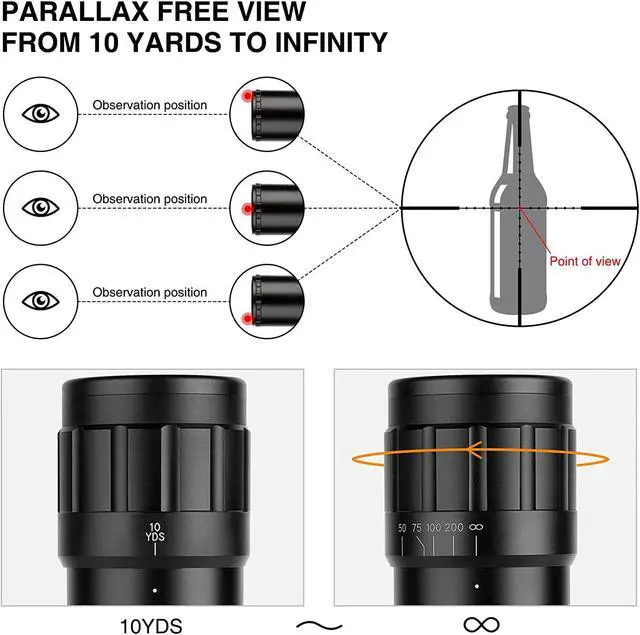 PARALLAX FREE VIEW
FROM 10 YARDS TO INFINITY

Observation position

Observation position

Observation position

Point of view

10
YDS

50 75 100 200 ∞

10YDS ~ ∞