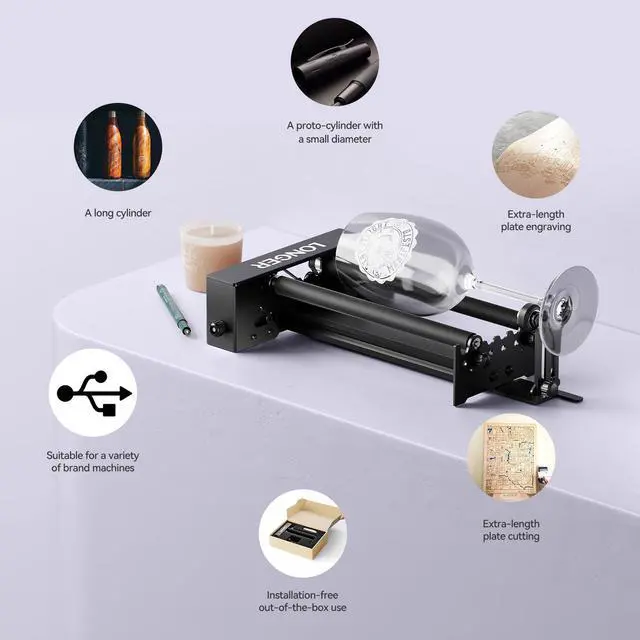 A proto-cylinder with a small diameter

A long cylinder

Extra-length plate engraving

LONGER

Suitable for a variety of brand machines

Extra-length plate cutting

Installation-free out-of-the-box use