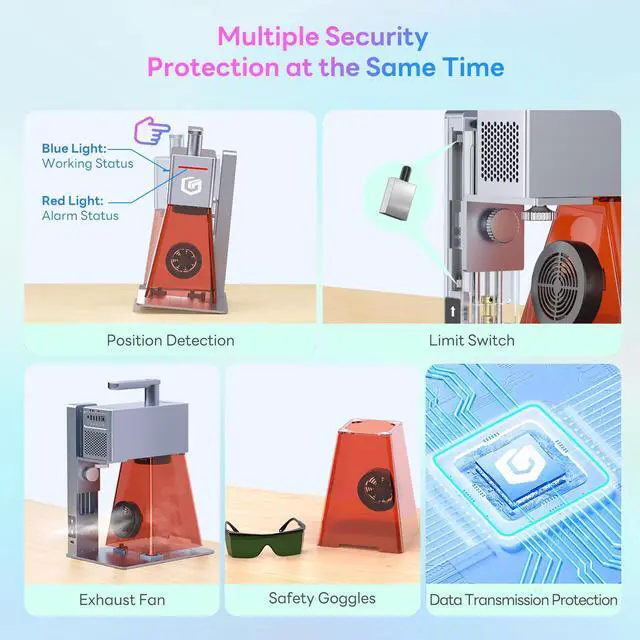 Multiple Security
Protection at the Same Time

Blue Light:
Working Status

Red Light:
Alarm Status

Position Detection

Limit Switch

Exhaust Fan

Safety Goggles

Data Transmission Protection