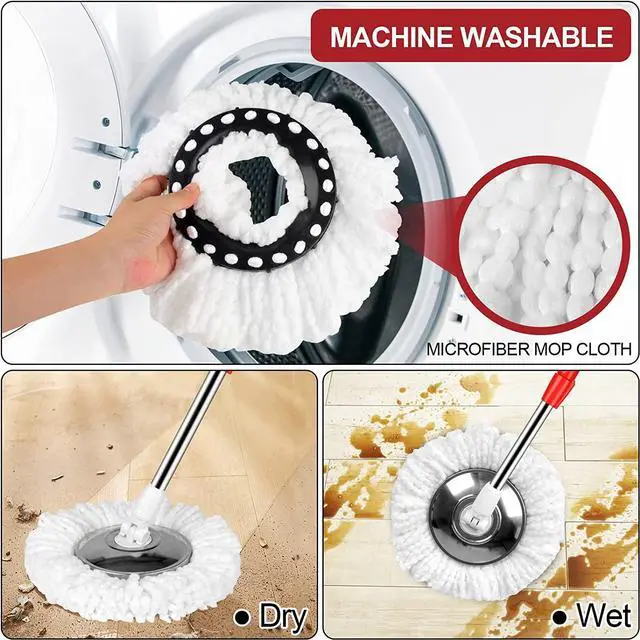 MACHINE WASHABLE

MICROFIBER MOP CLOTH

● Dry

● Wet