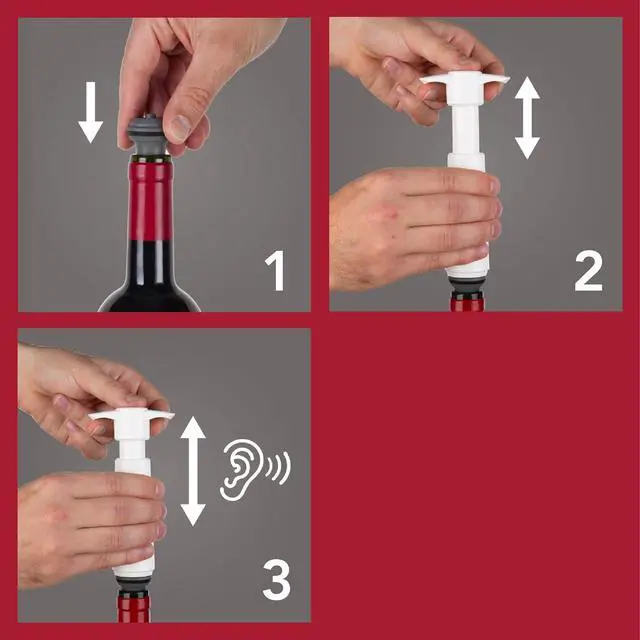 1

2

3