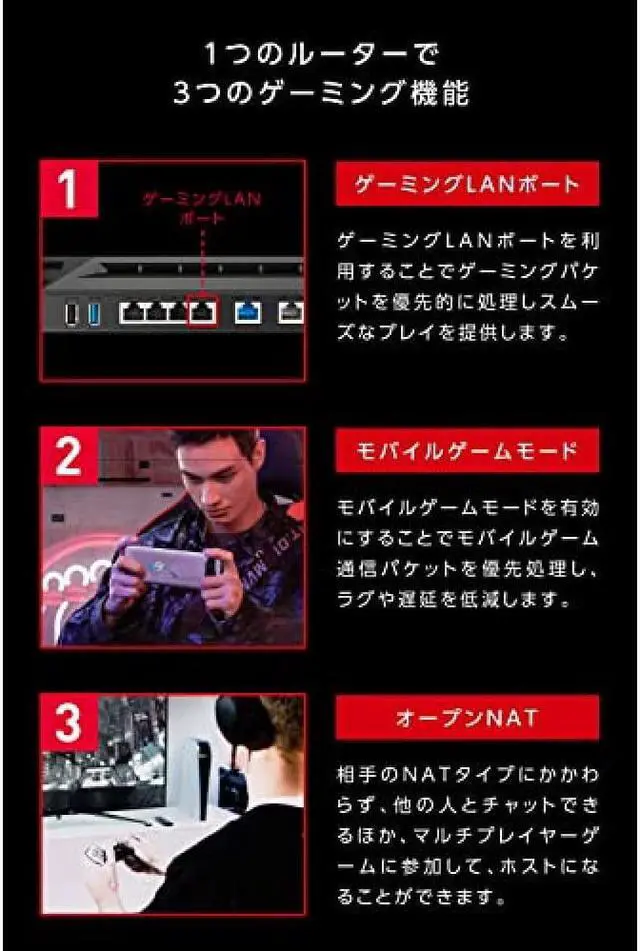 1つのルーターで
3つのゲーミング機能

1

ゲーミングLAN
ポート

ゲーミングLANポート

ゲーミングLANポートを利用することでゲーミングパケットを優先的に処理しスムーズなプレイを提供します。

2

モバイルゲームモード

モバイルゲームモードを有効にすることでモバイルゲーム通信パケットを優先処理し、ラグや遅延を低減します。

3

オープンNAT

相手のNATタイプにかかわらず、他の人とチャットできるほか、マルチプレイヤーゲームに参加して、ホストになることができます。