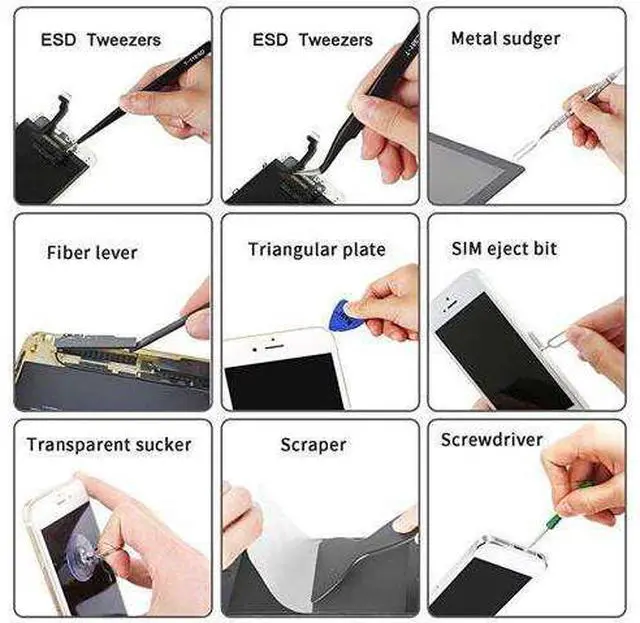 ESD Tweezers

ESD Tweezers

Metal sudger

Fiber lever

Triangular plate

SIM eject bit

Transparent sucker

Scraper

Screwdriver