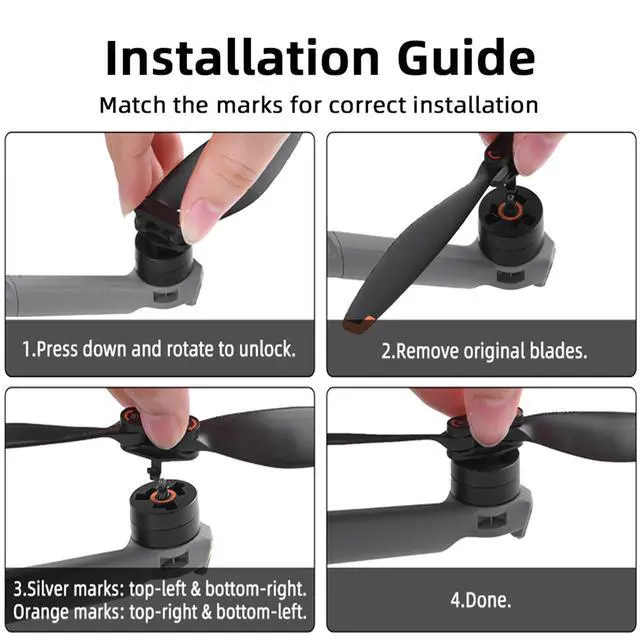 Installation Guide

Match the marks for correct installation

1.Press down and rotate to unlock.

2.Remove original blades.

3.Silver marks: top-left & bottom-right.
Orange marks: top-right & bottom-left.

4.Done.