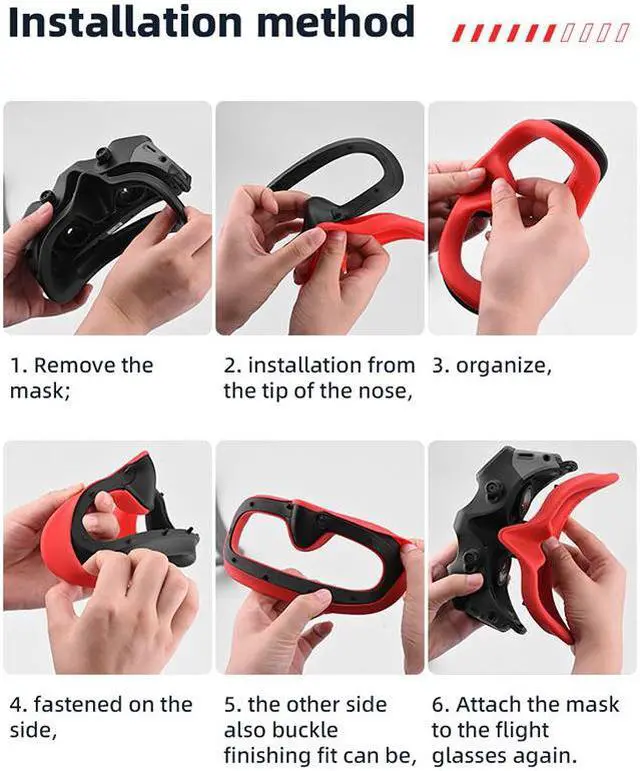 Installation method

1. Remove the mask;

2. installation from the tip of the nose,

3. organize,

4. fastened on the side,

5. the other side also buckle finishing fit can be,

6. Attach the mask to the flight glasses again.