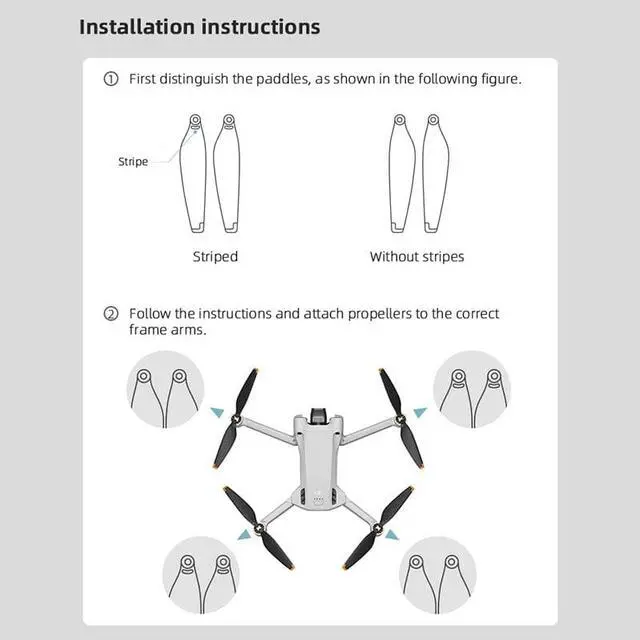 Installation instructions

① First distinguish the paddles, as shown in the following figure.

Stripe

Striped

Without stripes

② Follow the instructions and attach propellers to the correct frame arms.