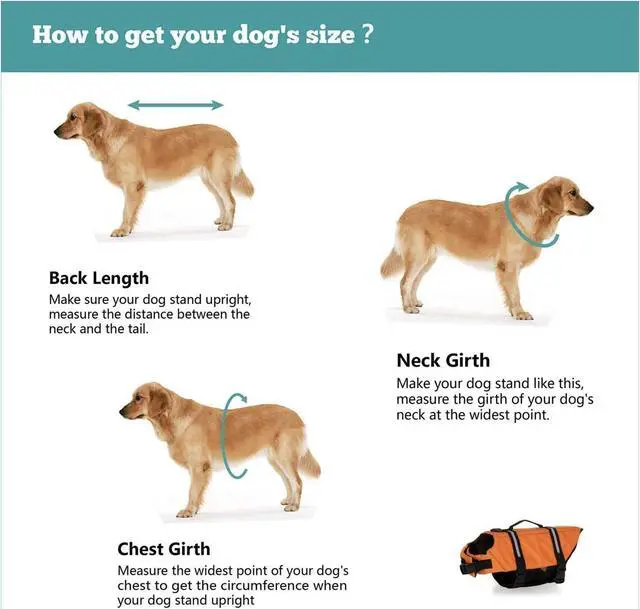 How to get your dog's size ?

Back Length
Make sure your dog stand upright, measure the distance between the neck and the tail.

Neck Girth
Make your dog stand like this, measure the girth of your dog's neck at the widest point.

Chest Girth
Measure the widest point of your dog's chest to get the circumference when your dog stand upright