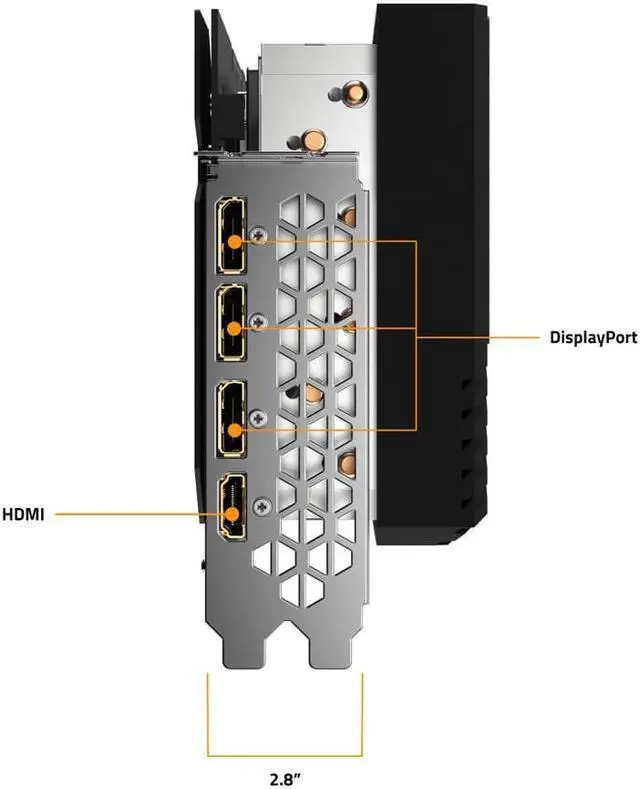 DisplayPort

HDMI

2.8"