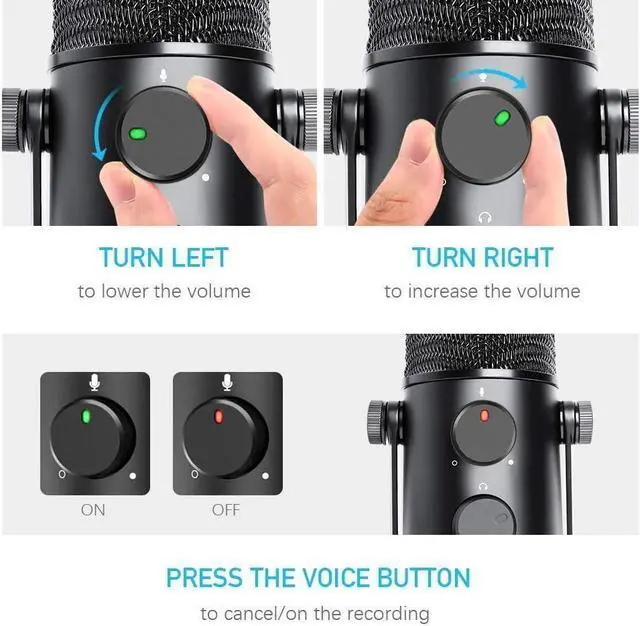 TURN LEFT
to lower the volume

TURN RIGHT
to increase the volume

ON

OFF

PRESS THE VOICE BUTTON
to cancel/on the recording