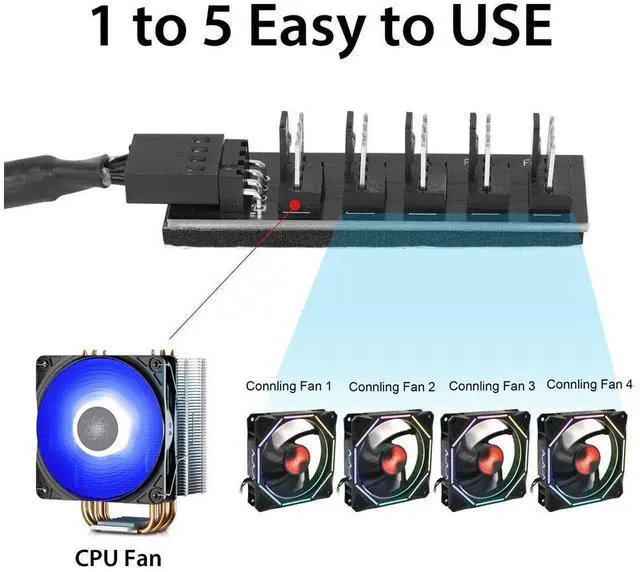 1 to 5 Easy to USE

Connling Fan 1
Connling Fan 2
Connling Fan 3
Connling Fan 4

CPU Fan