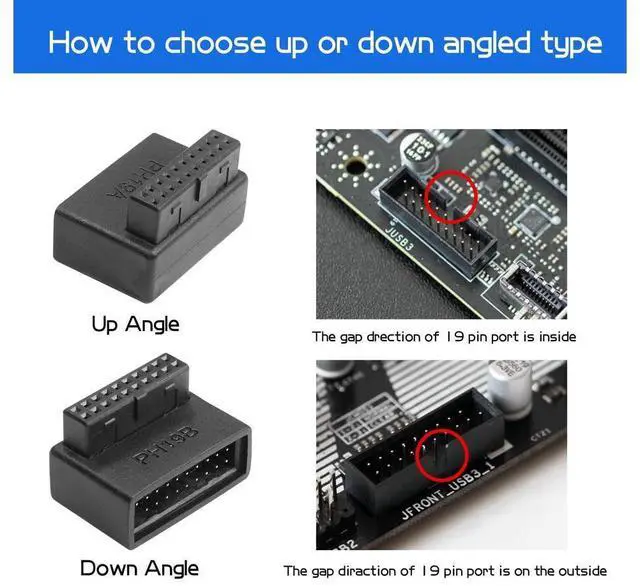 How to choose up or down angled type

PH19A

Up Angle

JUSB3

The gap drection of 19 pin port is inside

PH19B

Down Angle

JFRONT_USB3_1

The gap diraction of 19 pin port is on the outside