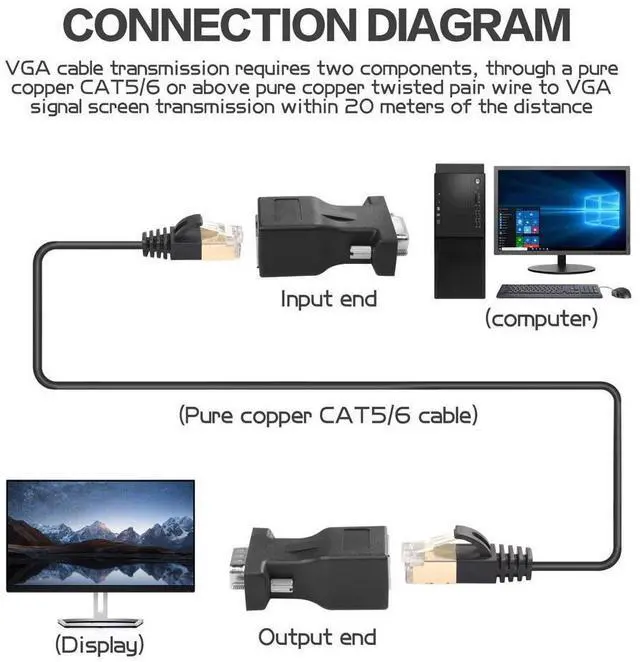 CONNECTION DIAGRAM

VGA cable transmission requires two components, through a pure copper CAT5/6 or above pure copper twisted pair wire to VGA signal screen transmission within 20 meters of the distance

Input end

(computer)

(Pure copper CAT5/6 cable)

(Display)

Output end