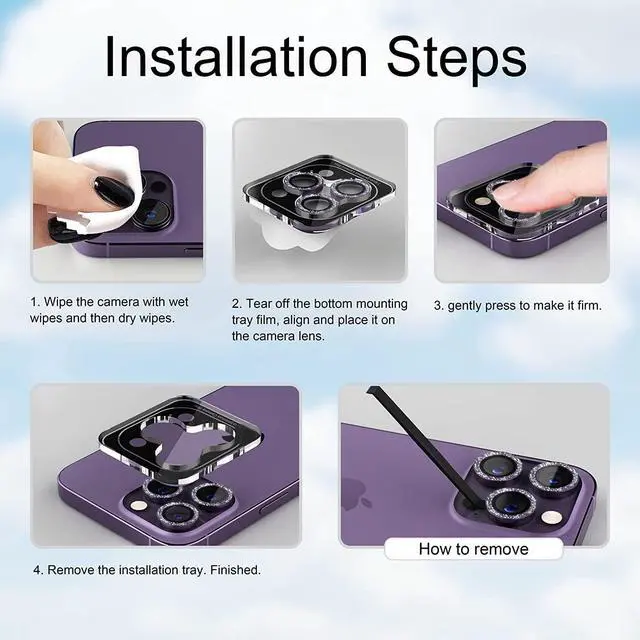 Installation Steps

1. Wipe the camera with wet wipes and then dry wipes.

2. Tear off the bottom mounting tray film, align and place it on the camera lens.

3. gently press to make it firm.

4. Remove the installation tray. Finished.

How to remove