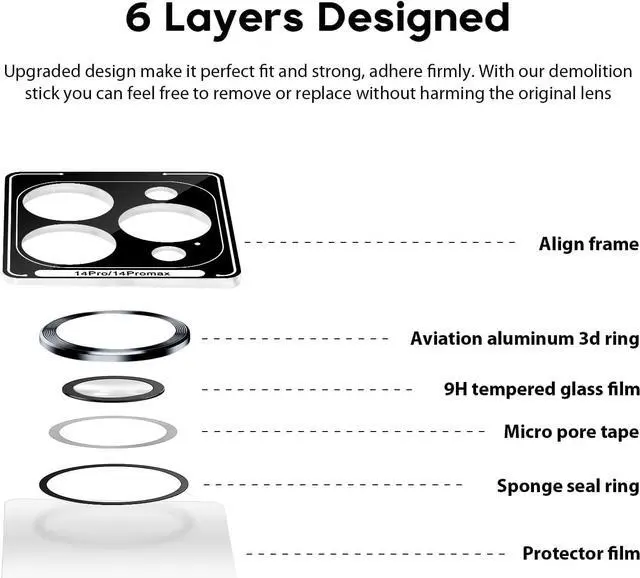 6 Layers Designed

Upgraded design make it perfect fit and strong, adhere firmly. With our demolition stick you can feel free to remove or replace without harming the original lens

14Pro/14Promax

Align frame

Aviation aluminum 3d ring

9H tempered glass film

Micro pore tape

Sponge seal ring

Protector film