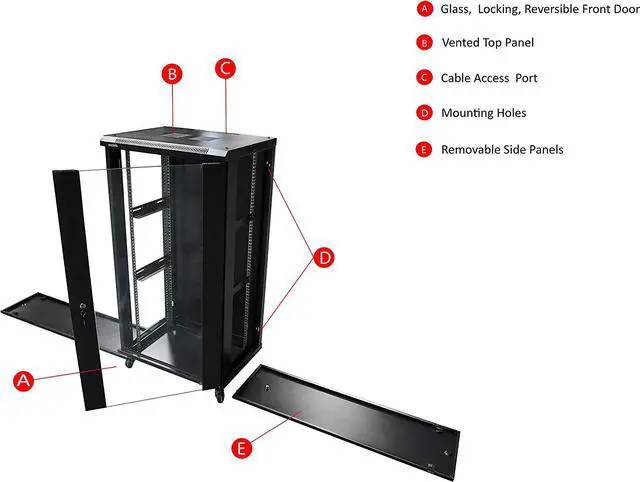 A Glass, Locking, Reversible Front Door

B Vented Top Panel

C Cable Access Port

D Mounting Holes

E Removable Side Panels

B

C

D

A

E