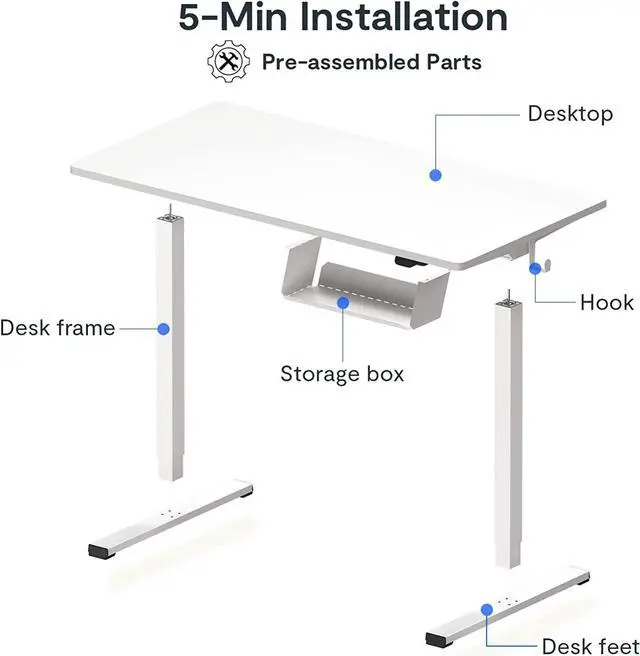 5-Min Installation

Pre-assembled Parts

Desktop

Hook

Desk frame

Storage box

Desk feet