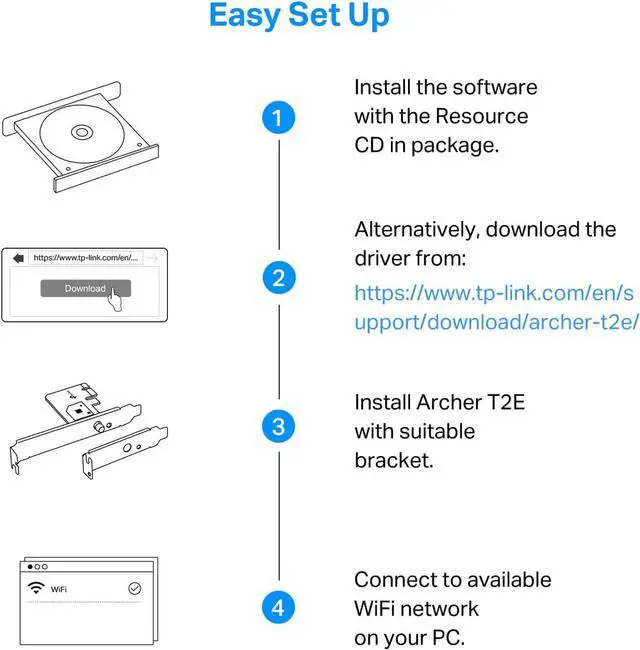 Easy Set Up

1

Install the software with the Resource CD in package.

https://www.tp-link.com/en/...

Download

2

Alternatively, download the driver from:
https://www.tp-link.com/en/support/download/archer-t2e/

3

Install Archer T2E with suitable bracket.

WiFi

4

Connect to available WiFi network on your PC.