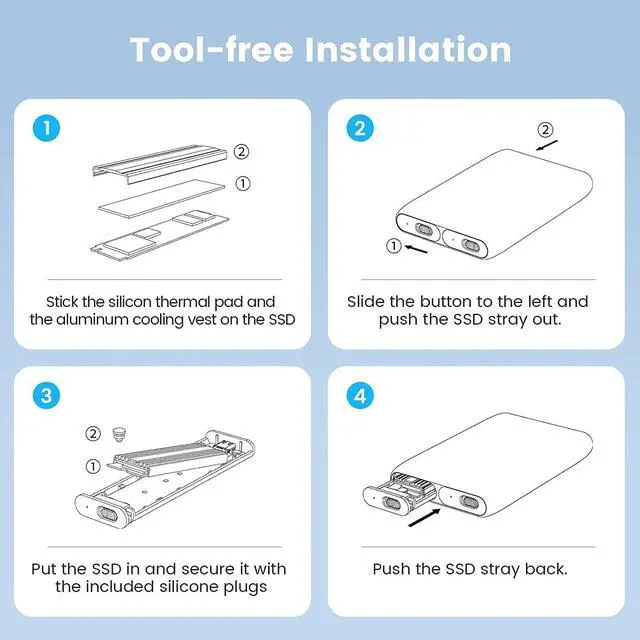 Tool-free Installation

1

②

①

Stick the silicon thermal pad and the aluminum cooling vest on the SSD

2

②

①

Slide the button to the left and push the SSD stray out.

3

②

①

Put the SSD in and secure it with the included silicone plugs

4

Push the SSD stray back.