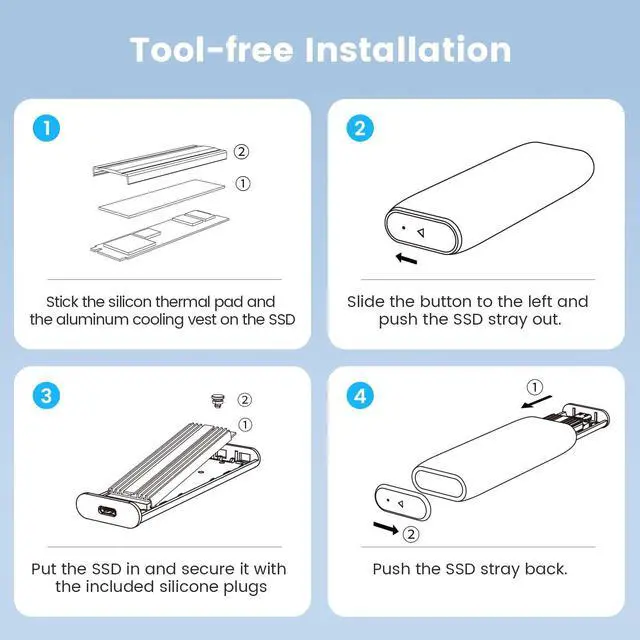 Tool-free Installation

1

②
①

Stick the silicon thermal pad and the aluminum cooling vest on the SSD

2

Slide the button to the left and push the SSD stray out.

3

②
①

Put the SSD in and secure it with the included silicone plugs

4

①

②

Push the SSD stray back.