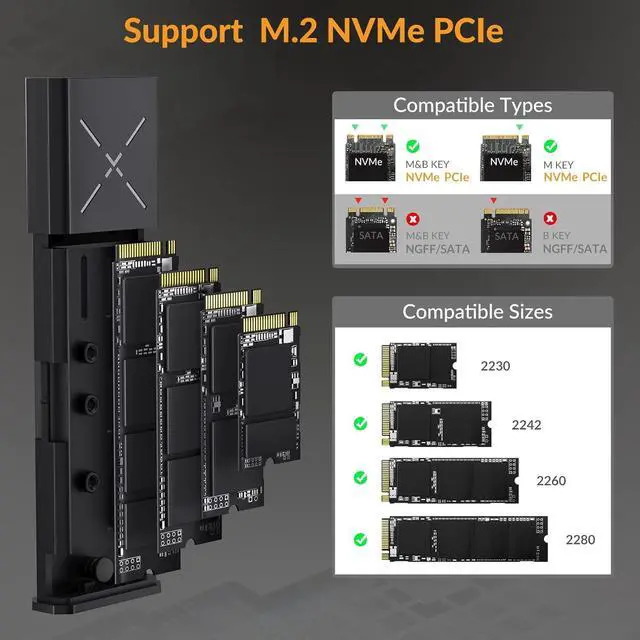 Support M.2 NVMe PCIe

Compatible Types

NVMe
M&B KEY
NVMe PCIe

NVMe
M KEY
NVMe PCIe

SATA
M&B KEY
NGFF/SATA

SATA
B KEY
NGFF/SATA

Compatible Sizes

2230

2242

2260

2280