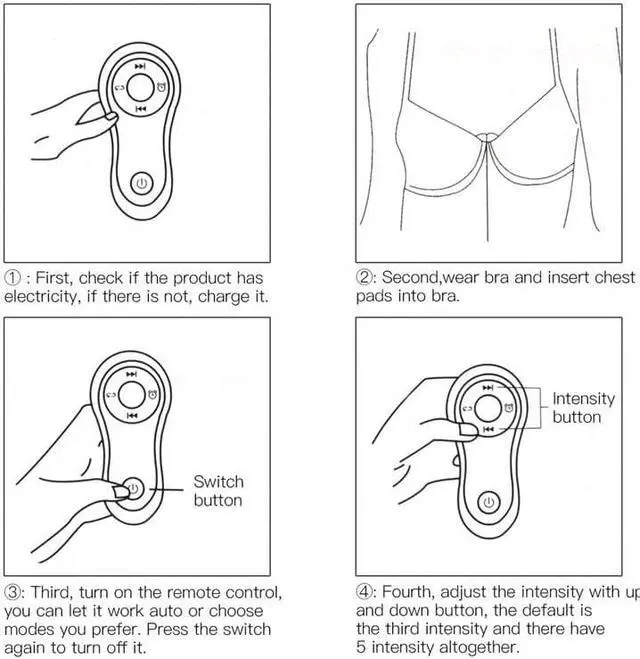 ① : First, check if the product has electricity, if there is not, charge it.

②: Second,wear bra and insert chest pads into bra.

Switch button

③: Third, turn on the remote control, you can let it work auto or choose modes you prefer. Press the switch again to turn off it.

Intensity button

④: Fourth, adjust the intensity with up and down button, the default is the third intensity and there have 5 intensity altogether.