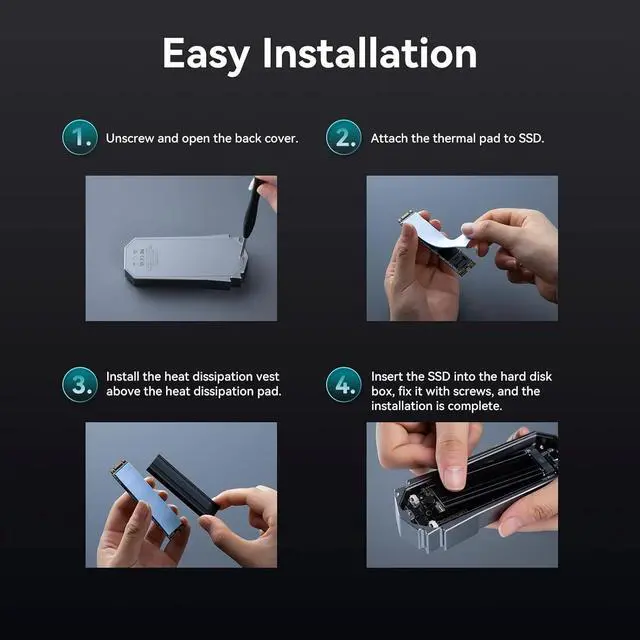 Easy Installation

1. Unscrew and open the back cover.

2. Attach the thermal pad to SSD.

3. Install the heat dissipation vest above the heat dissipation pad.

4. Insert the SSD into the hard disk box, fix it with screws, and the installation is complete.