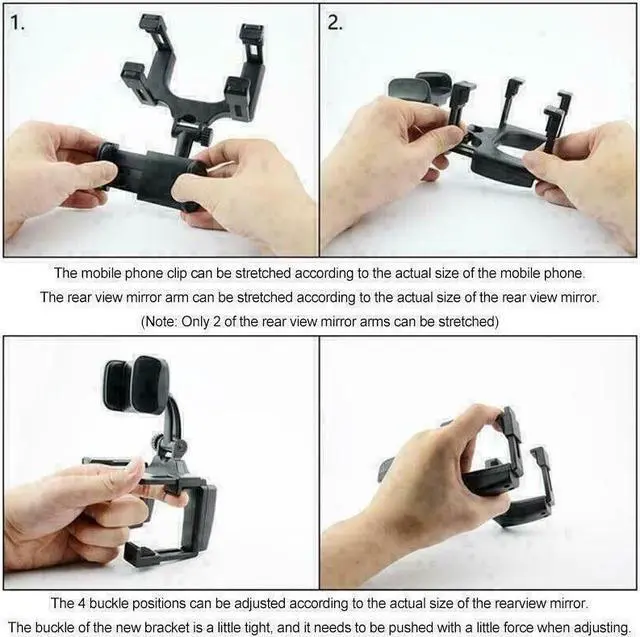 1.

2.

The mobile phone clip can be stretched according to the actual size of the mobile phone.
The rear view mirror arm can be stretched according to the actual size of the rear view mirror.
(Note: Only 2 of the rear view mirror arms can be stretched)

The 4 buckle positions can be adjusted according to the actual size of the rearview mirror.
The buckle of the new bracket is a little tight, and it needs to be pushed with a little force when adjusting.