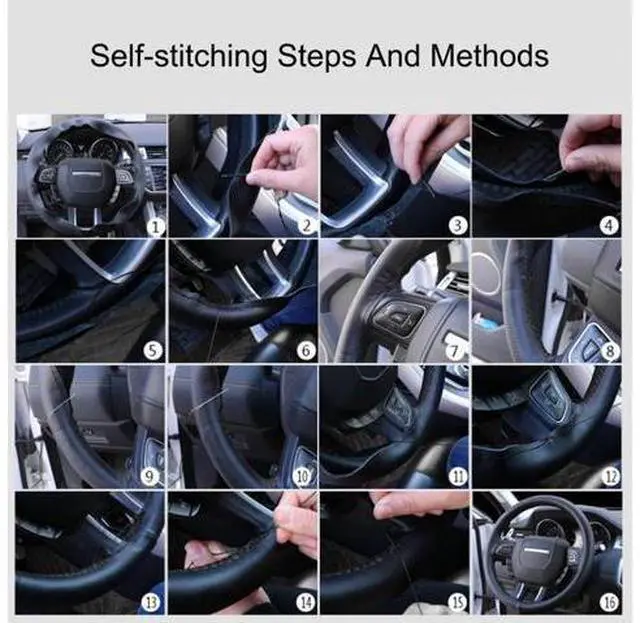 Self-stitching Steps And Methods

1
2
3
4
5
6
7
8
9
10
11
12
13
14
15
16