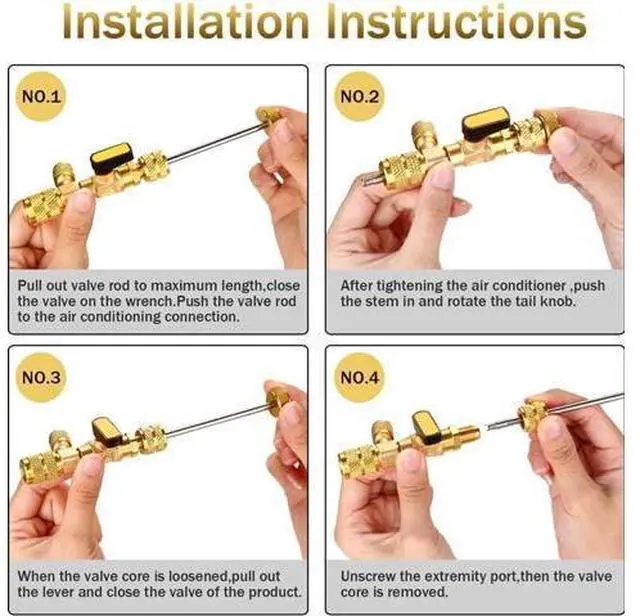 Installation Instructions

NO.1

Pull out valve rod to maximum length,close the valve on the wrench.Push the valve rod to the air conditioning connection.

NO.2

After tightening the air conditioner ,push the stem in and rotate the tail knob.

NO.3

When the valve core is loosened,pull out the lever and close the valve of the product.

NO.4

Unscrew the extremity port,then the valve core is removed.