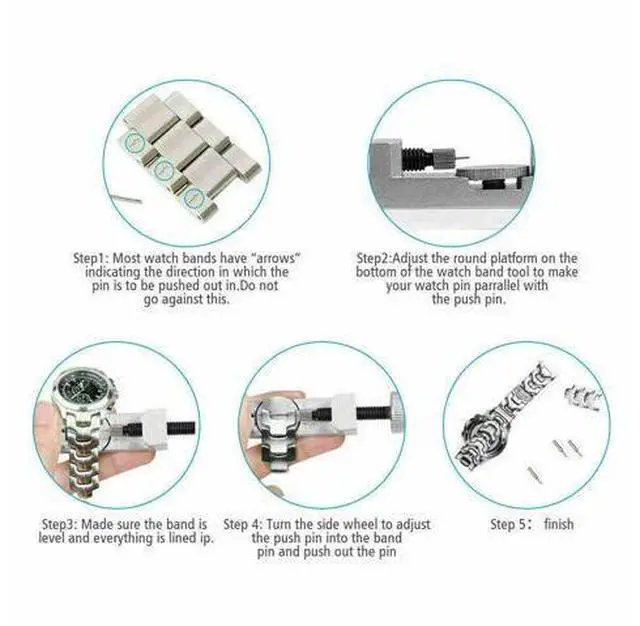 Step1: Most watch bands have "arrows" indicating the direction in which the pin is to be pushed out in.Do not go against this.

Step2:Adjust the round platform on the bottom of the watch band tool to make your watch pin parrallel with the push pin.

Step3: Made sure the band is level and everything is lined ip.

Step 4: Turn the side wheel to adjust the push pin into the band pin and push out the pin

Step 5： finish