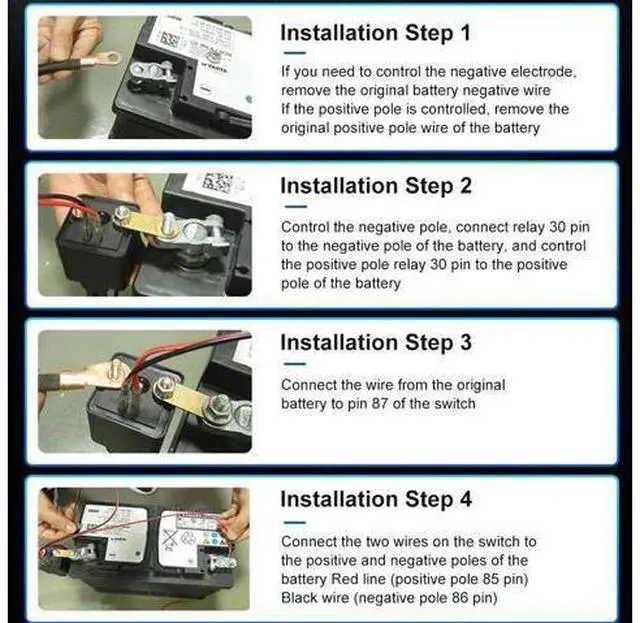 Installation Step 1

If you need to control the negative electrode, remove the original battery negative wire
If the positive pole is controlled, remove the original positive pole wire of the battery

Installation Step 2

Control the negative pole, connect relay 30 pin to the negative pole of the battery, and control the positive pole relay 30 pin to the positive pole of the battery

Installation Step 3

Connect the wire from the original battery to pin 87 of the switch

Installation Step 4

Connect the two wires on the switch to the positive and negative poles of the battery Red line (positive pole 85 pin)
Black wire (negative pole 86 pin)