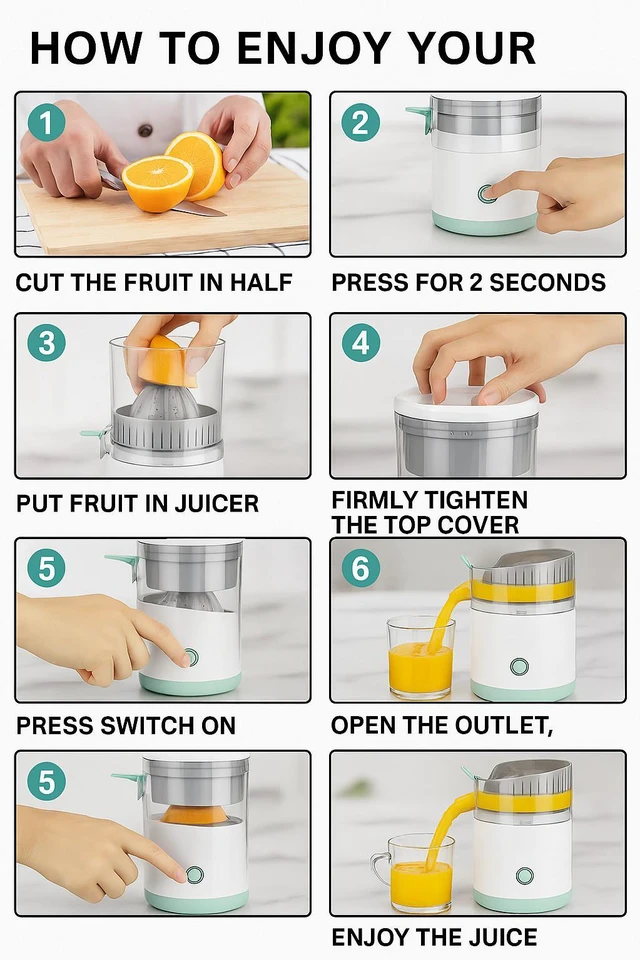 HOW TO ENJOY YOUR

1

CUT THE FRUIT IN HALF

2

PRESS FOR 2 SECONDS

3

PUT FRUIT IN JUICER

4

FIRMLY TIGHTEN THE TOP COVER

5

PRESS SWITCH ON

6

OPEN THE OUTLET,

5

ENJOY THE JUICE