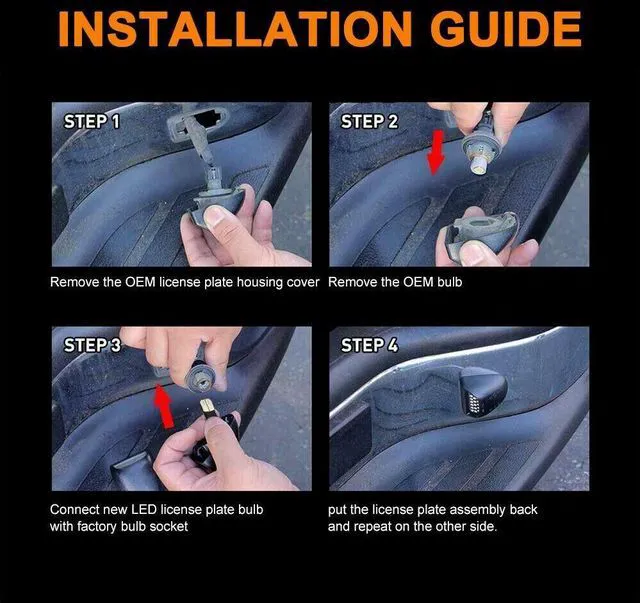 INSTALLATION GUIDE

STEP 1

Remove the OEM license plate housing cover

STEP 2

Remove the OEM bulb

STEP 3

Connect new LED license plate bulb with factory bulb socket

STEP 4

put the license plate assembly back and repeat on the other side.