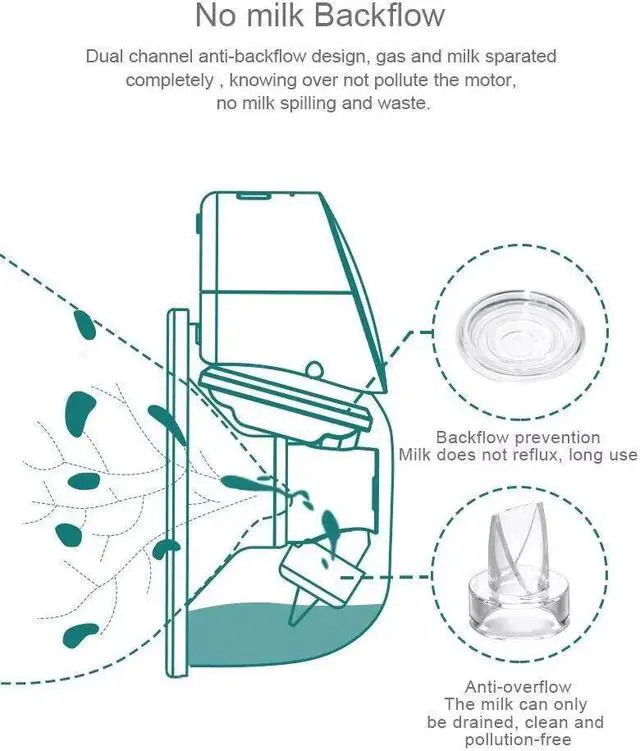 No milk Backflow

Dual channel anti-backflow design, gas and milk sparated completely , knowing over not pollute the motor, no milk spilling and waste.

Backflow prevention
Milk does not reflux, long use

Anti-overflow
The milk can only be drained, clean and pollution-free