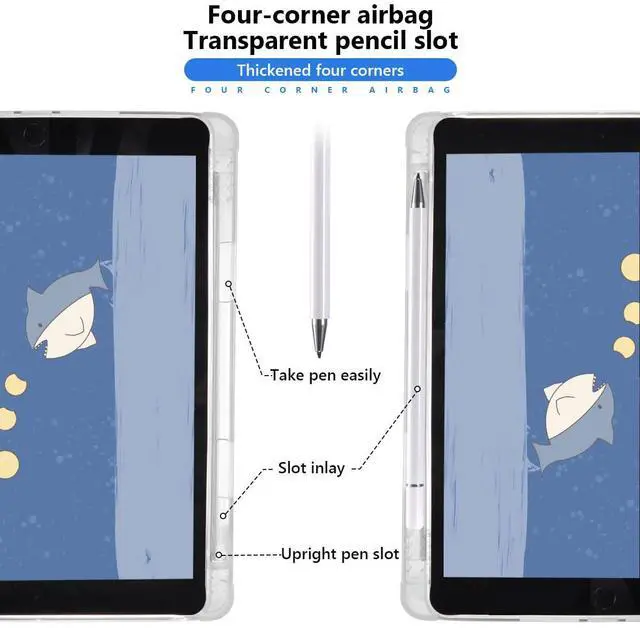 Four-corner airbag
Transparent pencil slot

Thickened four corners

FOUR CORNER AIRBAG

Take pen easily

Slot inlay

Upright pen slot