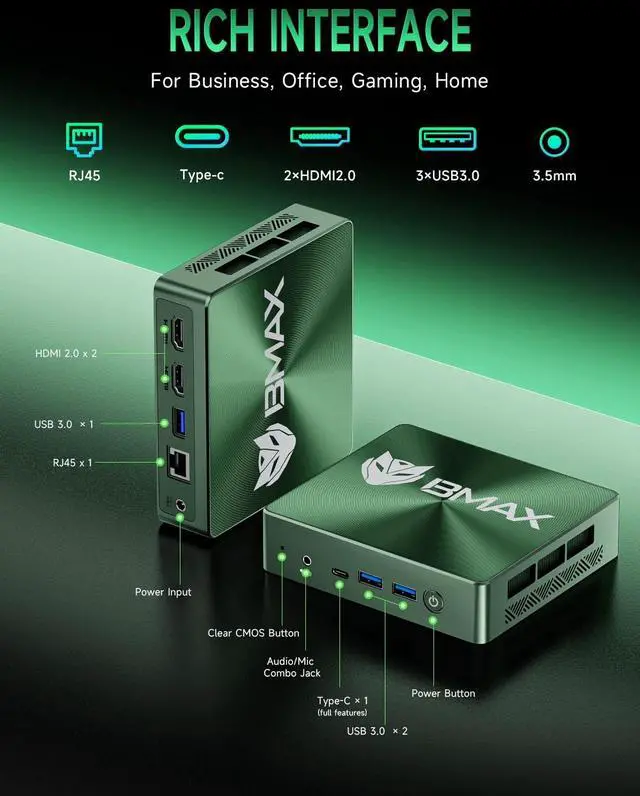 RICH INTERFACE

For Business, Office, Gaming, Home

RJ45

Type-c

2×HDMI2.0

3×USB3.0

3.5mm

HDMI 2.0 x 2

USB 3.0 × 1

RJ45 x 1

BMAX

BMAX

Power Input

Clear CMOS Button

Audio/Mic Combo Jack

Type-C × 1 (full features)

USB 3.0 × 2

Power Button