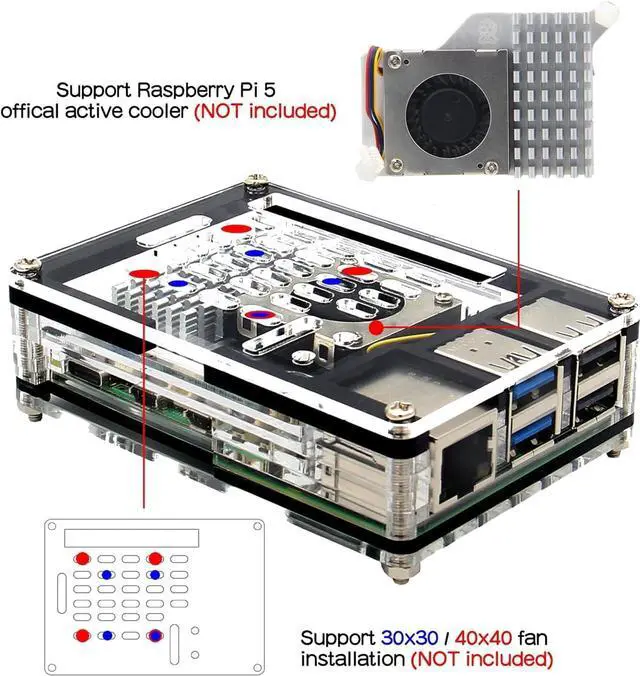 Support Raspberry Pi 5 offical active cooler (NOT included)

Support 30x30 / 40x40 fan installation (NOT included)