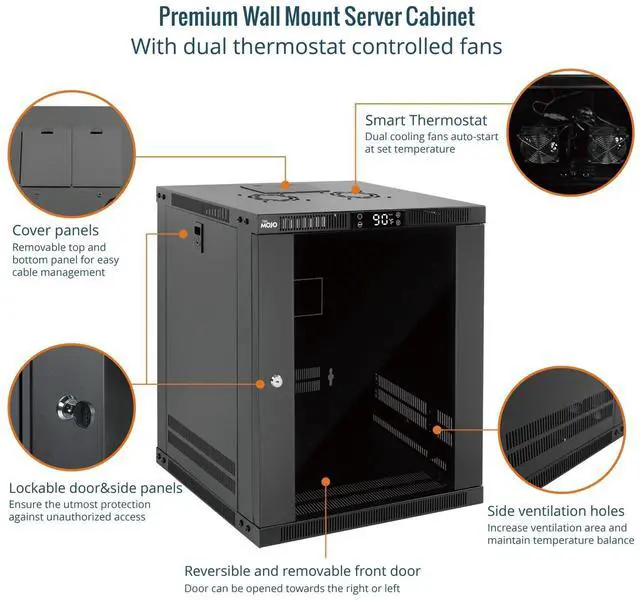 Premium Wall Mount Server Cabinet
With dual thermostat controlled fans

Smart Thermostat
Dual cooling fans auto-start at set temperature

Cover panels
Removable top and bottom panel for easy cable management

MOJO

90°F

Lockable door&side panels
Ensure the utmost protection against unauthorized access

Side ventilation holes
Increase ventilation area and maintain temperature balance

Reversible and removable front door
Door can be opened towards the right or left