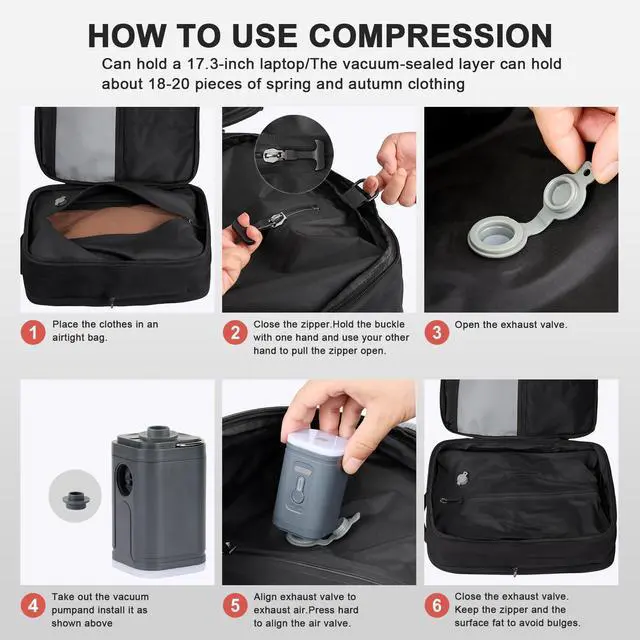 HOW TO USE COMPRESSION

Can hold a 17.3-inch laptop/The vacuum-sealed layer can hold about 18-20 pieces of spring and autumn clothing

1 Place the clothes in an airtight bag.

2 Close the zipper.Hold the buckle with one hand and use your other hand to pull the zipper open.

3 Open the exhaust valve.

4 Take out the vacuum pumpand install it as shown above

5 Align exhaust valve to exhaust air.Press hard to align the air valve.

6 Close the exhaust valve. Keep the zipper and the surface fat to avoid bulges.